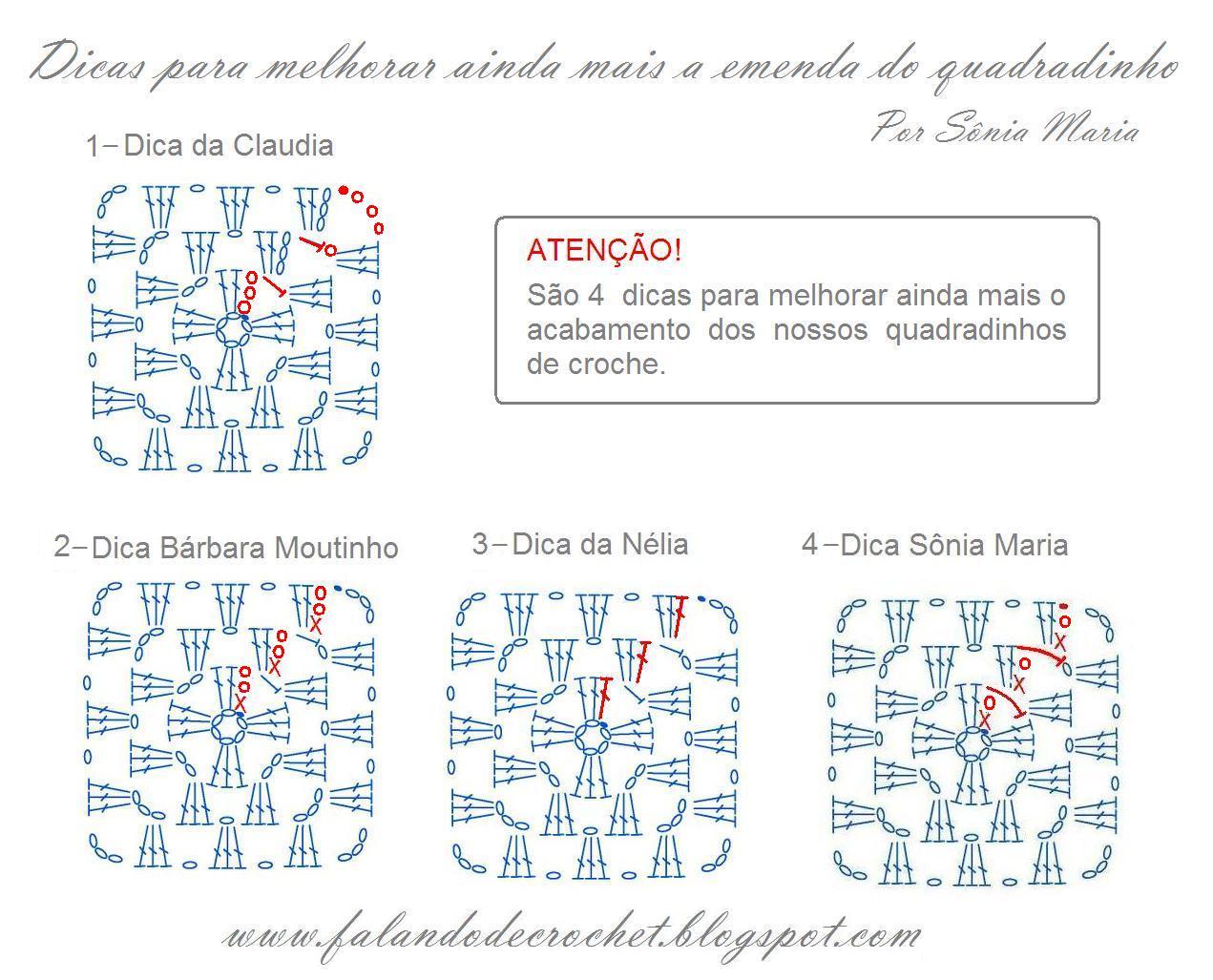 Dicas para melhorar ainda mais a emenda do quadradinho

Por Sônia Maria

1– Dica da Claudia

ATENÇÃO!

São 4 dicas para melhorar ainda mais o acabamento dos nossos quadradinhos de croche.

2– Dica Bárbara Moutinho

3– Dica da Nélia

4– Dica Sônia Maria

www.falandodecrochet.blogspot.com