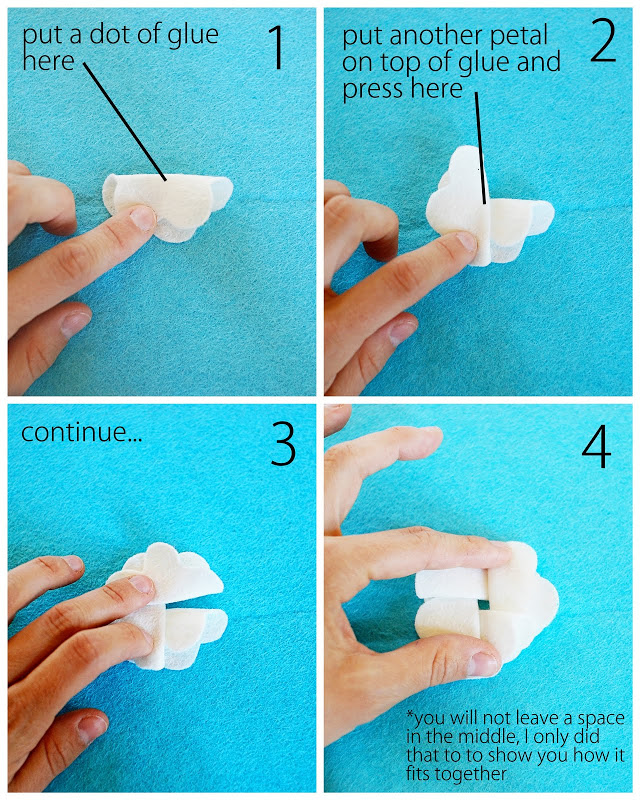 put a dot of glue here

1

put another petal on top of glue and press here

2

continue...

3

4

*you will not leave a space in the middle, I only did that to to show you how it fits together