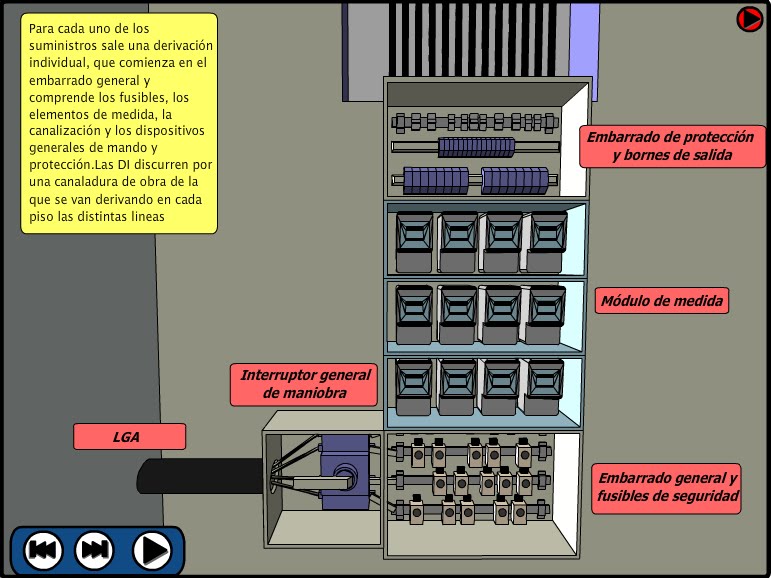 Para cada uno de los suministros sale una derivación individual, que comienza en el embarrado general y comprende los fusibles, los elementos de medida, la canalización y los dispositivos generales de mando y protección.Las DI discurren por una canaladura de obra de la que se van derivando en cada piso las distintas lineas

Embarrado de protección y bornes de salida

Módulo de medida

Interruptor general de maniobra

LGA

Embarrado general y fusibles de seguridad