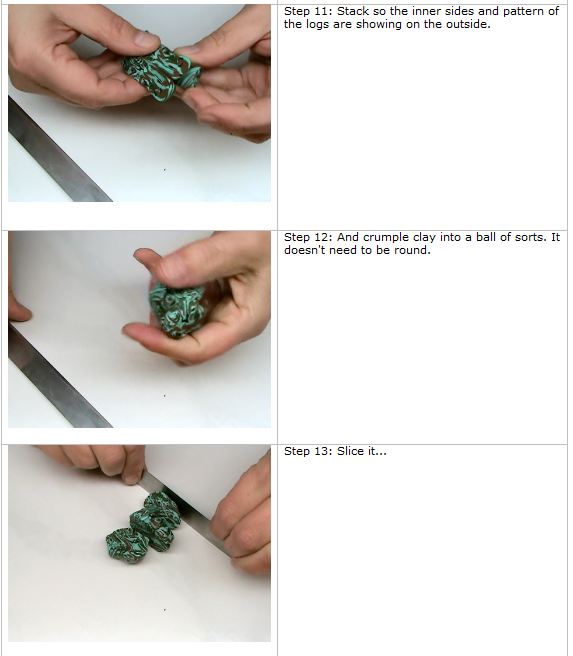 Step 11: Stack so the inner sides and pattern of the logs are showing on the outside.

Step 12: And crumple clay into a ball of sorts. It doesn't need to be round.

Step 13: Slice it...