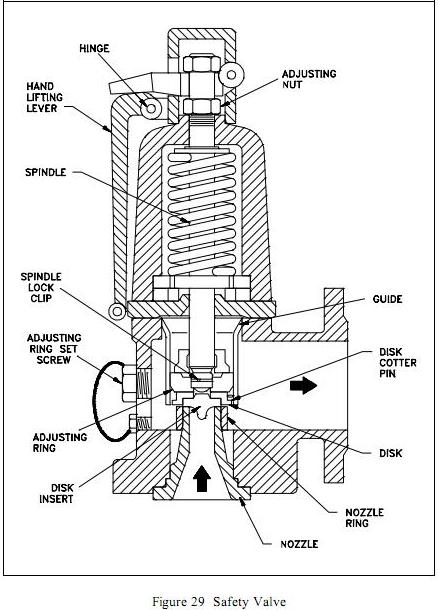 HINGE

HAND LIFTING LEVER

ADJUSTING NUT

SPINDLE

SPINDLE LOCK CLIP

GUIDE

ADJUSTING RING SET SCREW

DISK COTTER PIN

ADJUSTING RING

DISK

DISK INSERT

NOZZLE RING

NOZZLE

Figure 29 Safety Valve