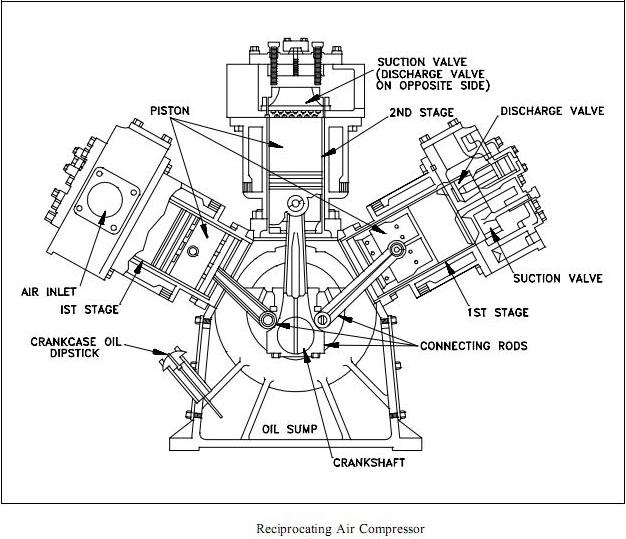 SUCTION VALVE (DISCHARGE VALVE ON OPPOSITE SIDE)

PISTON

2ND STAGE

DISCHARGE VALVE

AIR INLET

IST STAGE

SUCTION VALVE

1ST STAGE

CRANKCASE OIL DIPSTICK

CONNECTING RODS

OIL SUMP

CRANKSHAFT

Reciprocating Air Compressor