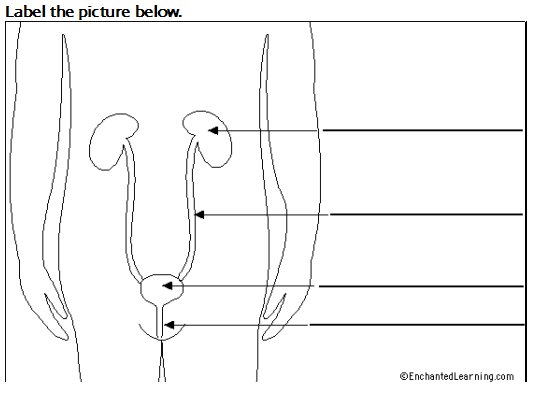 Label the picture below.

©EnchantedLearning.com