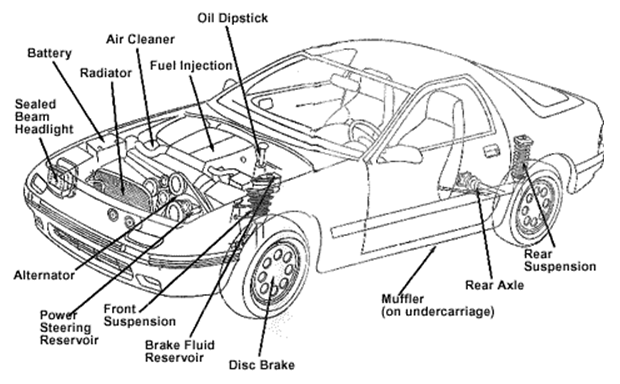 Oil Dipstick
Air Cleaner
Battery
Fuel Injection
Radiator
Sealed Beam Headlight
Alternator
Power Steering Reservoir
Front Suspension
Brake Fluid Reservoir
Disc Brake
Muffler (on undercarriage)
Rear Axle
Rear Suspension