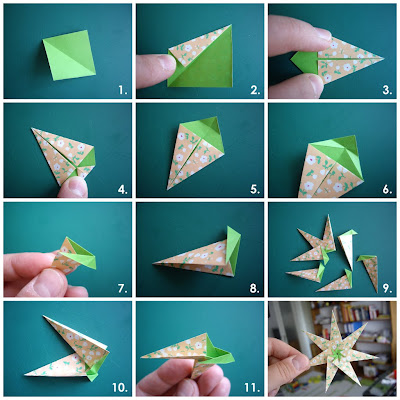 1.

2.

3.

4.

5.

6.

7.

8.

9.

10.

11.