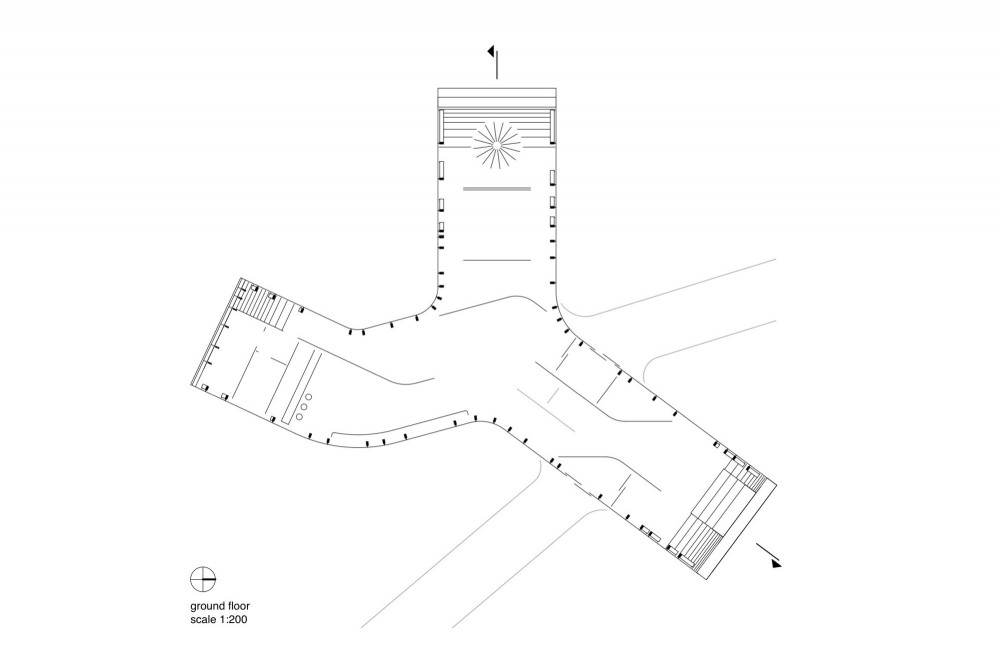 ground floor
scale 1:200