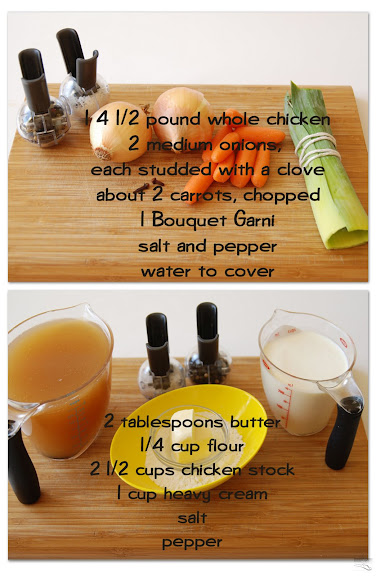 1 4 1/2 pound whole chicken
2 medium onions,
each studded with a clove
about 2 carrots, chopped
1 Bouquet Garni
salt and pepper
water to cover

2 tablespoons butter
1/4 cup flour
2 1/2 cups chicken stock
1 cup heavy cream
salt
pepper