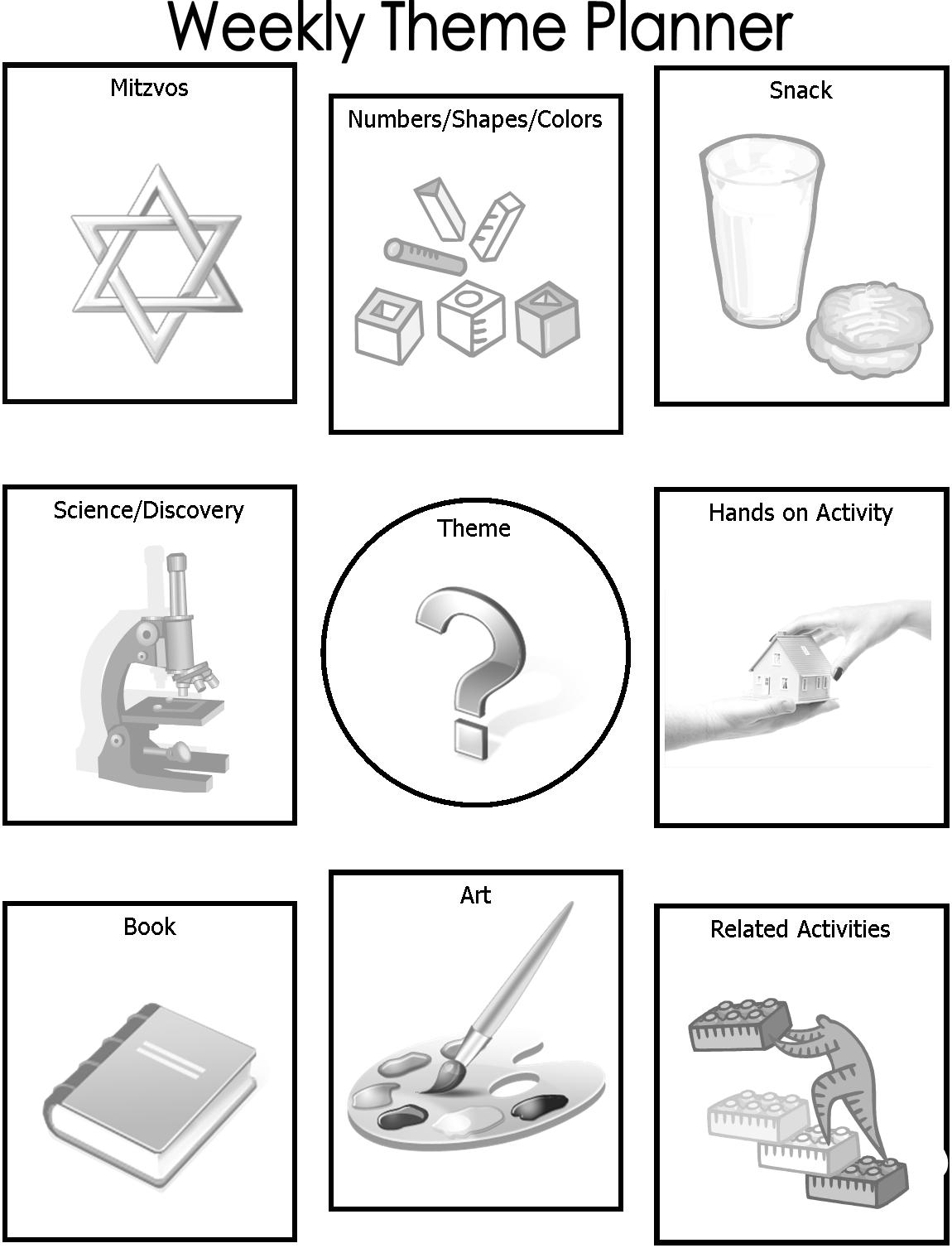 Weekly Theme Planner

Mitzvos

Numbers/Shapes/Colors

Snack

Science/Discovery

Theme

Hands on Activity

Book

Art

Related Activities