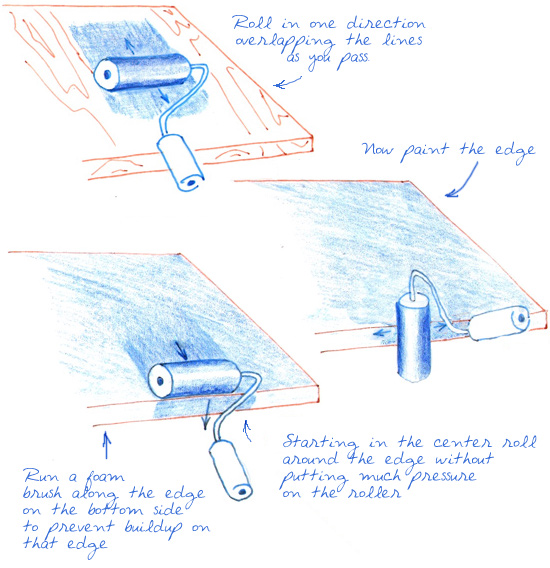 Roll in one direction overlapping the lines as you pass.

Now paint the edge

Starting in the center roll around the edge without putting much pressure on the roller

Run a foam brush along the edge on the bottom side to prevent buildup on that edge