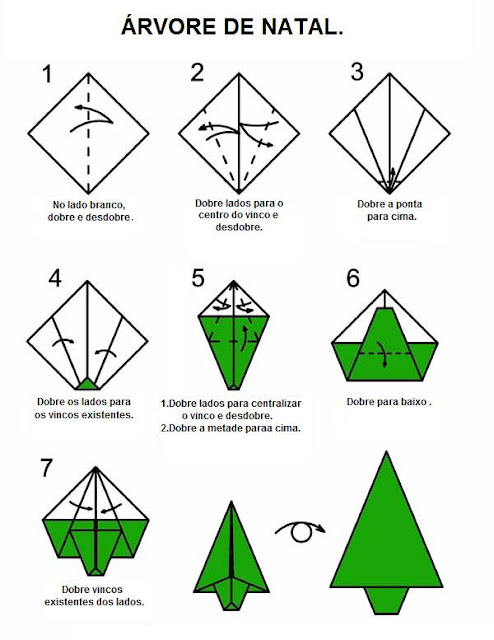 ÁRVORE DE NATAL.

1

No lado branco, dobre e desdobre.

2

Dobre lados para o centro do vinco e desdobre.

3

Dobre a ponta para cima.

4

Dobre os lados para os vincos existentes.

5

1.Dobre lados para centralizar o vinco e desdobre.
2.Dobre a metade paraa cima.

6

Dobre para baixo .

7

Dobre vincos existentes dos lados.