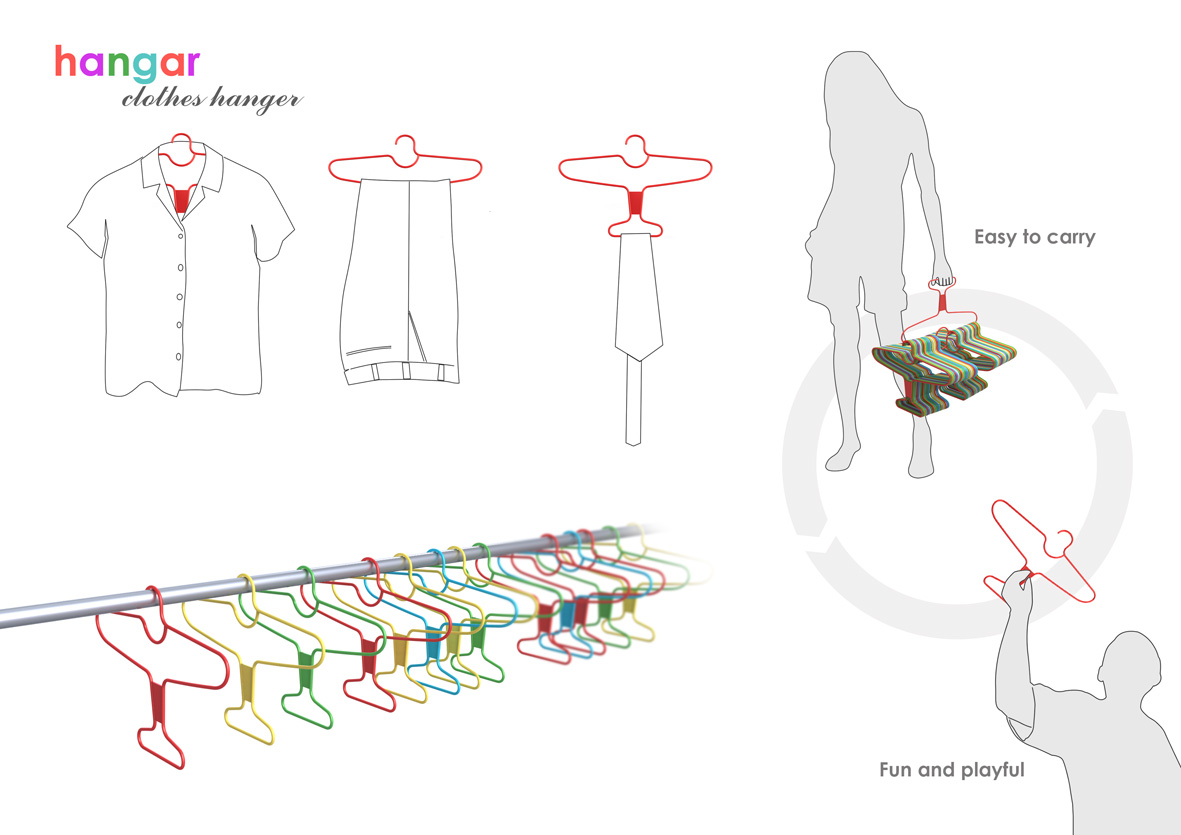 hangar
clothes hanger

Easy to carry

Fun and playful