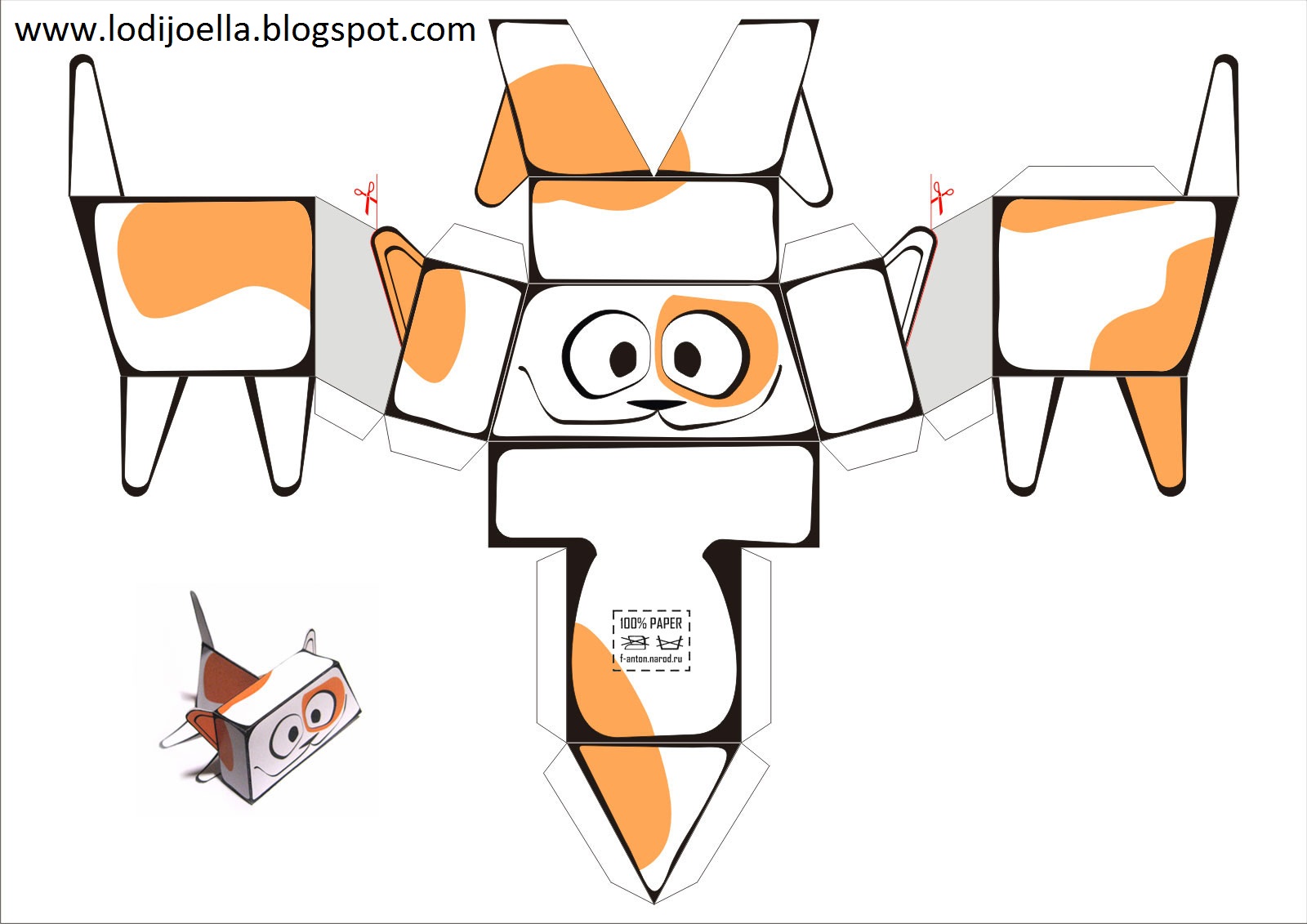 www.lodijoella.blogspot.com

100% PAPER
f-anton.narod.ru