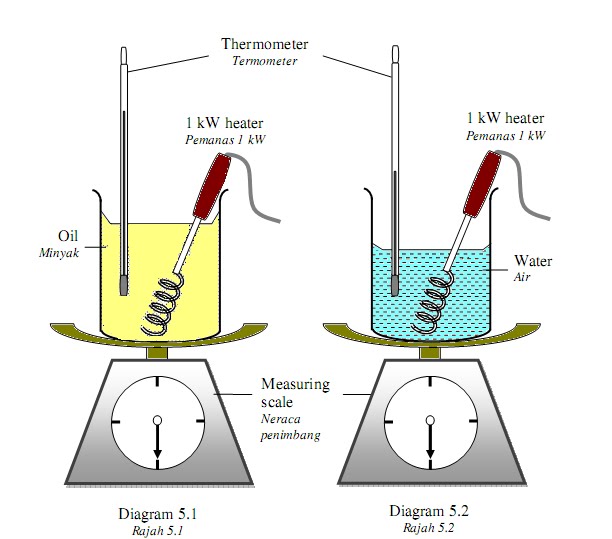 Thermometer
Termometer

1 kW heater
Pemanas 1 kW

1 kW heater
Pemanas 1 kW

Oil
Minyak

Water
Air

Measuring scale
Neraca penimbang

Diagram 5.1
Rajah 5.1

Diagram 5.2
Rajah 5.2