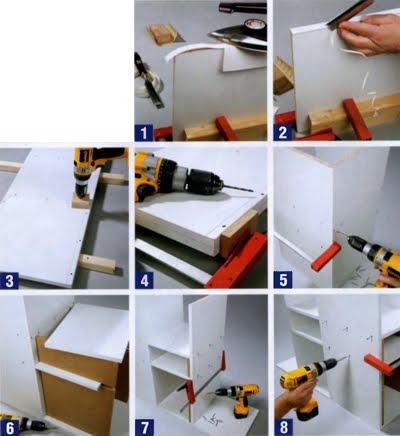 1
2
3
4
5
6
7
8