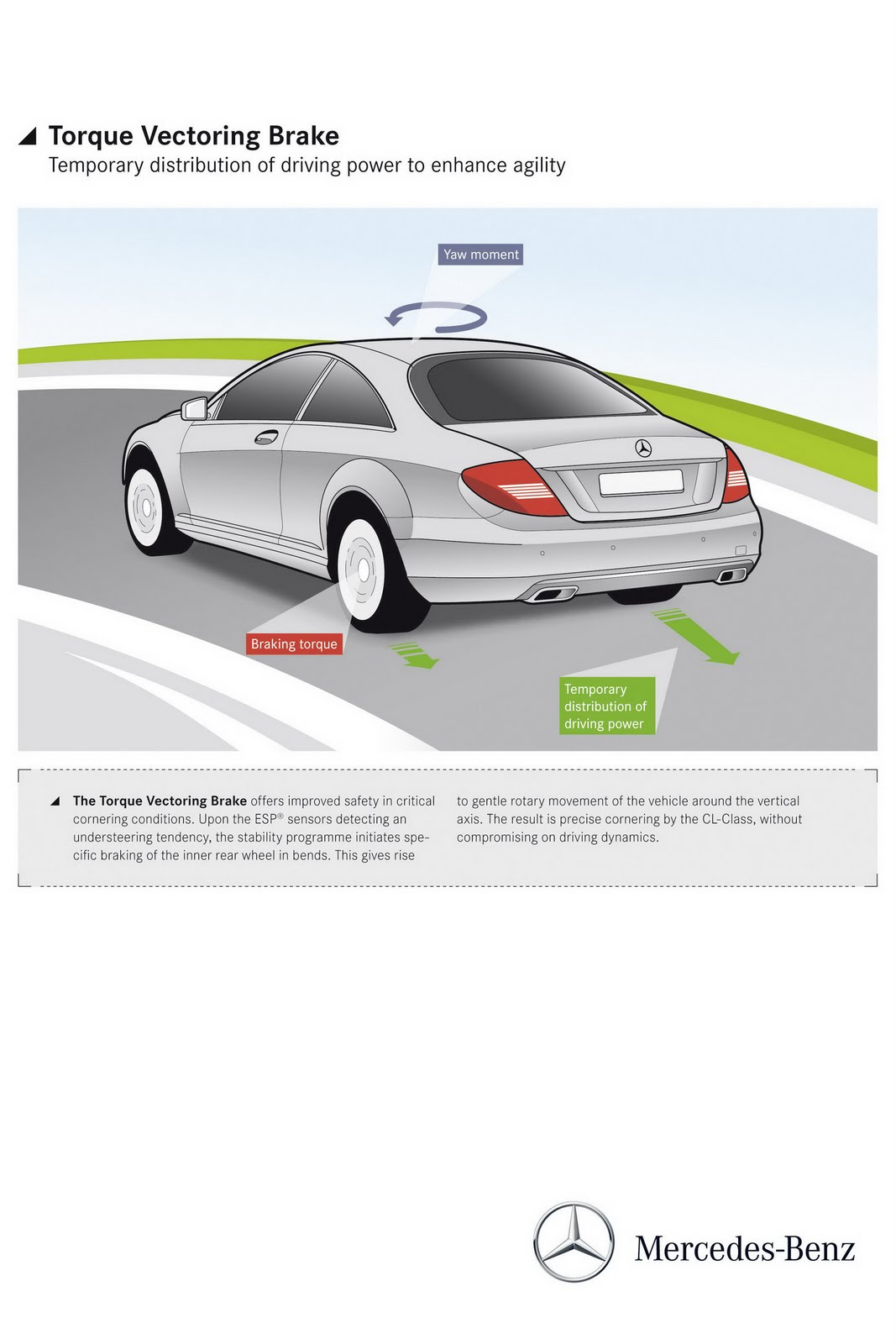 Torque Vectoring Brake
Temporary distribution of driving power to enhance agility

Yaw moment

Braking torque

Temporary distribution of driving power

The Torque Vectoring Brake offers improved safety in critical cornering conditions. Upon the ESP® sensors detecting an understeering tendency, the stability programme initiates specific braking of the inner rear wheel in bends. This gives rise to gentle rotary movement of the vehicle around the vertical axis. The result is precise cornering by the CL-Class, without compromising on driving dynamics.

Mercedes-Benz