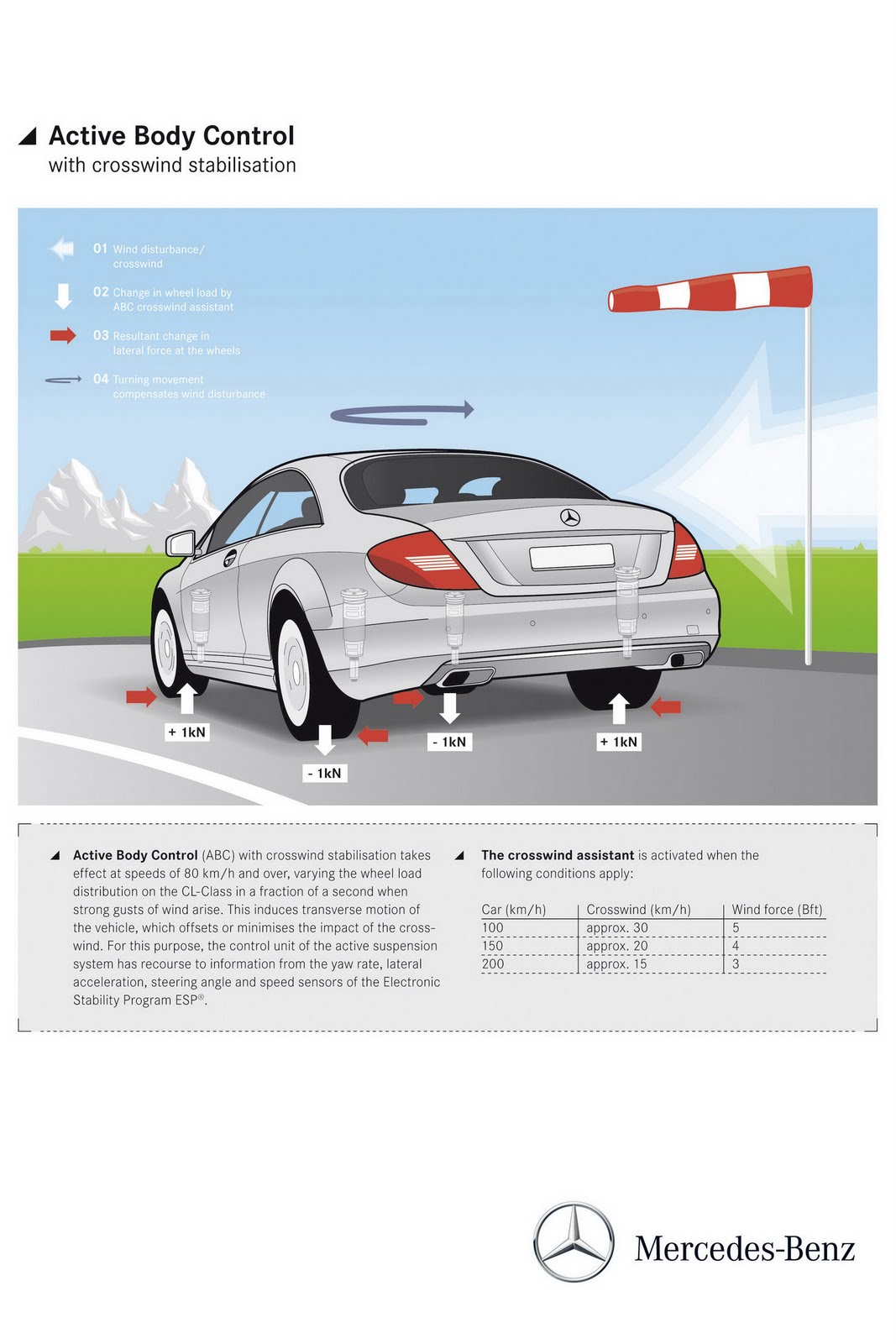 Active Body Control
with crosswind stabilisation

01 Wind disturbance/ crosswind

02 Change in wheel load by ABC crosswind assistant

03 Resultant change in lateral force at the wheels

04 Turning movement compensates wind disturbance

+ 1kN

- 1kN

- 1kN

+ 1kN

Active Body Control (ABC) with crosswind stabilisation takes effect at speeds of 80 km/h and over, varying the wheel load distribution on the CL-Class in a fraction of a second when strong gusts of wind arise. This induces transverse motion of the vehicle, which offsets or minimises the impact of the crosswind. For this purpose, the control unit of the active suspension system has recourse to information from the yaw rate, lateral acceleration, steering angle and speed sensors of the Electronic Stability Program ESP®.

The crosswind assistant is activated when the following conditions apply:

| Car (km/h) | Crosswind (km/h) | Wind force (Bft) |
|---|---|---|
| 100 | approx. 30 | 5 |
| 150 | approx. 20 | 4 |
| 200 | approx. 15 | 3 |

Mercedes-Benz