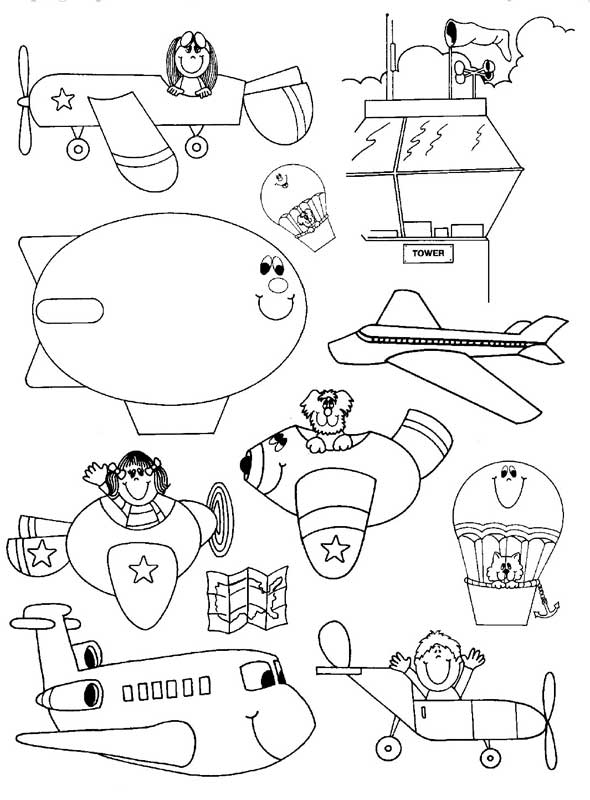 TOWER