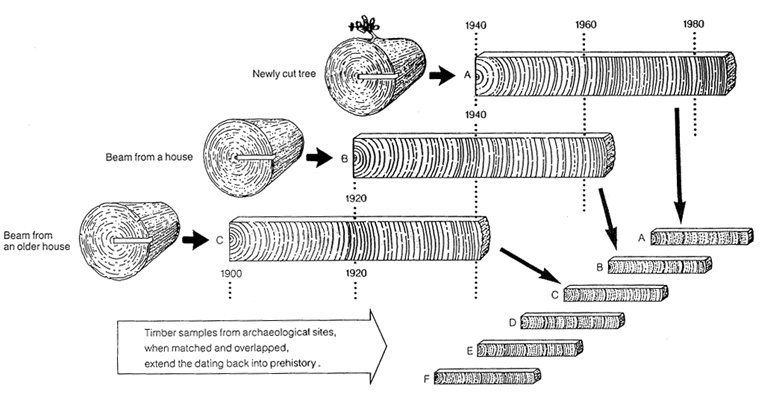 1940

1960

1980

Newly cut tree

A

1940

Beam from a house

B

1920

Beam from an older house

C

1900

1920

A

B

C

D

E

F

Timber samples from archaeological sites, when matched and overlapped, extend the dating back into prehistory .