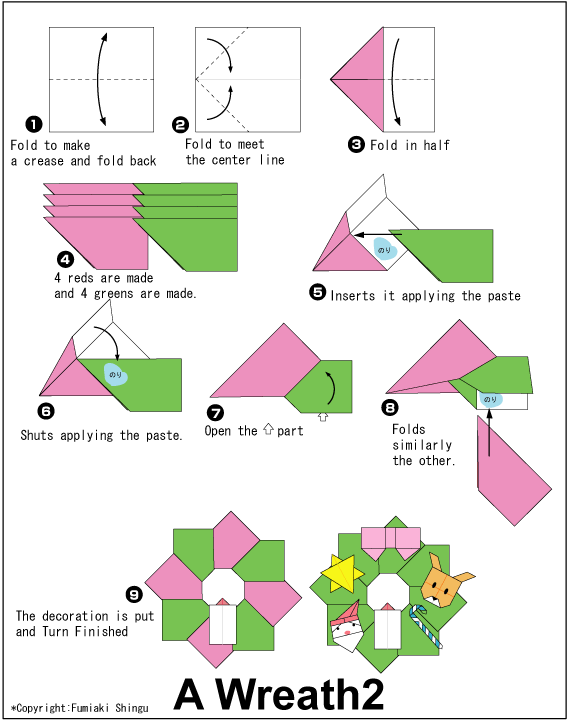 ❶ Fold to make a crease and fold back

❷ Fold to meet the center line

❸ Fold in half

❹ 4 reds are made and 4 greens are made.

のり

❺ Inserts it applying the paste

のり

❻ Shuts applying the paste.

❼ Open the ⇧ part

のり

❽ Folds similarly the other.

❾ The decoration is put and Turn Finished

A Wreath2

*Copyright:Fumiaki Shingu