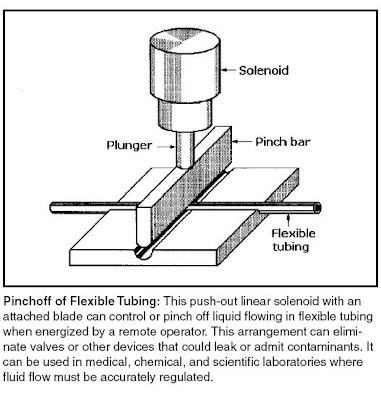 Solenoid

Plunger

Pinch bar

Flexible tubing

Pinchoff of Flexible Tubing: This push-out linear solenoid with an attached blade can control or pinch off liquid flowing in flexible tubing when energized by a remote operator. This arrangement can eliminate valves or other devices that could leak or admit contaminants. It can be used in medical, chemical, and scientific laboratories where fluid flow must be accurately regulated.