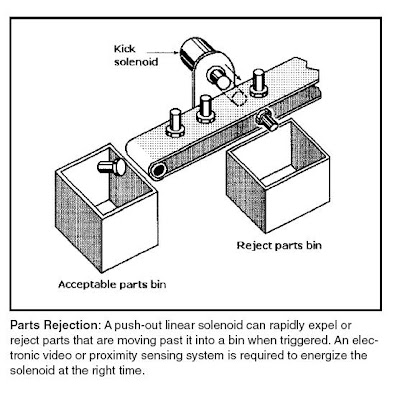 Kick solenoid

Reject parts bin

Acceptable parts bin

Parts Rejection: A push-out linear solenoid can rapidly expel or reject parts that are moving past it into a bin when triggered. An electronic video or proximity sensing system is required to energize the solenoid at the right time.