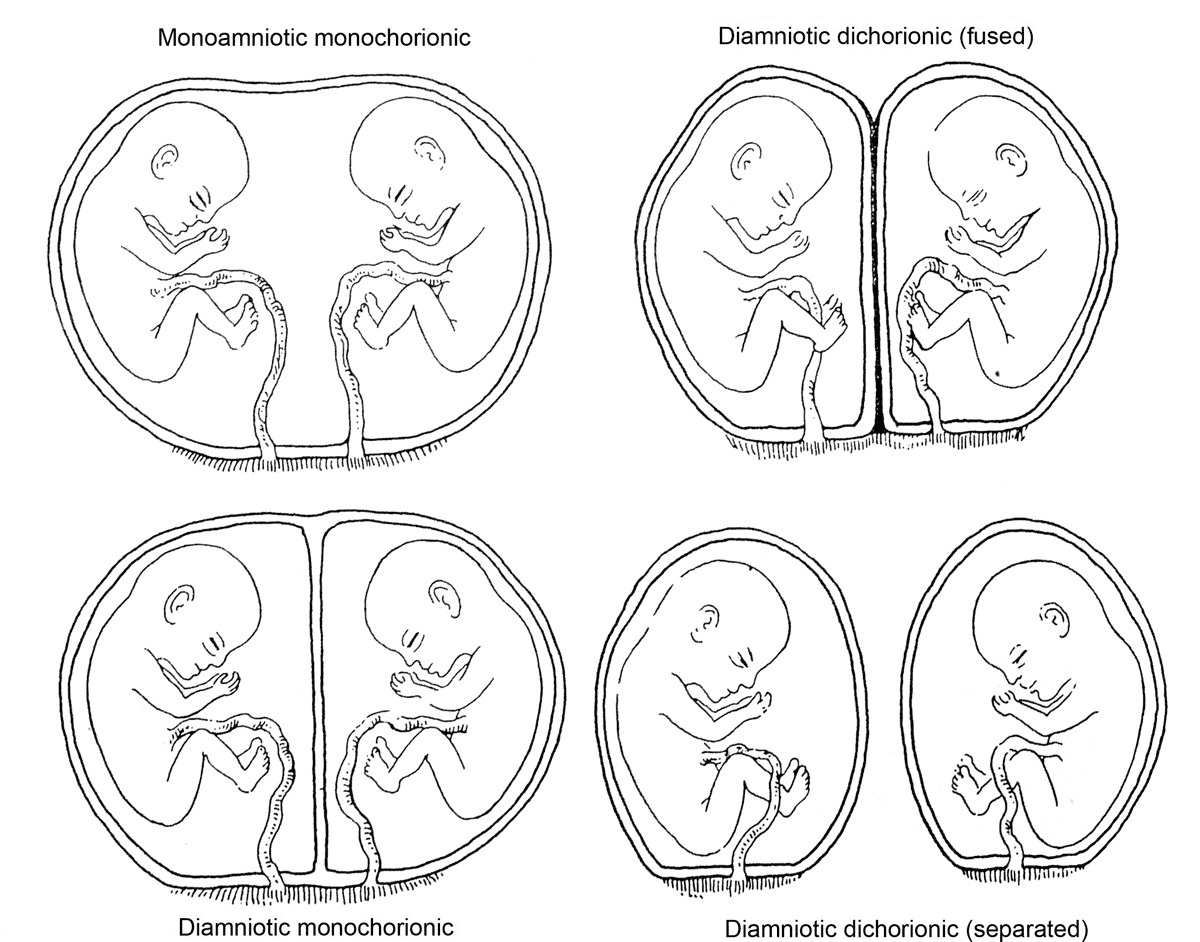 Monoamniotic monochorionic

Diamniotic dichorionic (fused)

Diamniotic monochorionic

Diamniotic dichorionic (separated)