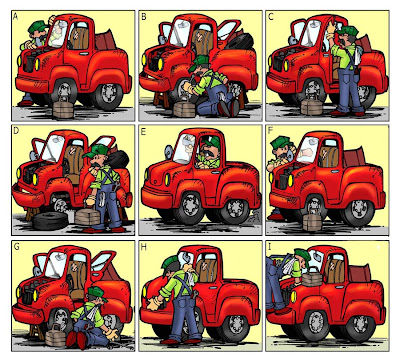 A

B

C

D

E

F

G

H

I