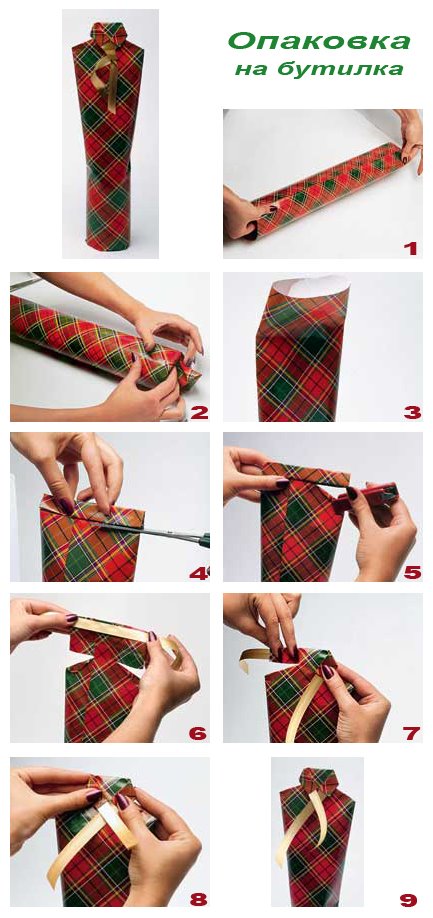 Опаковка
на бутилка

1

2

3

4

5

6

7

8

9