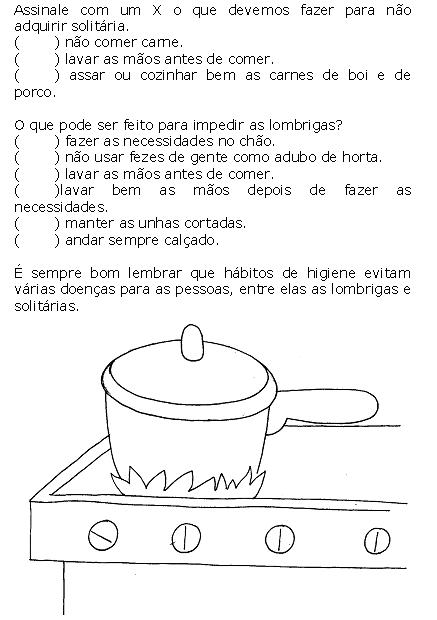 Assinale com um X o que devemos fazer para não adquirir solitária.
(    ) não comer carne.
(    ) lavar as mãos antes de comer.
(    ) assar ou cozinhar bem as carnes de boi e de porco.

O que pode ser feito para impedir as lombrigas?
(    ) fazer as necessidades no chão.
(    ) não usar fezes de gente como adubo de horta.
(    ) lavar as mãos antes de comer.
(    )lavar bem as mãos depois de fazer as necessidades.
(    ) manter as unhas cortadas.
(    ) andar sempre calçado.

É sempre bom lembrar que hábitos de higiene evitam várias doenças para as pessoas, entre elas as lombrigas e solitárias.