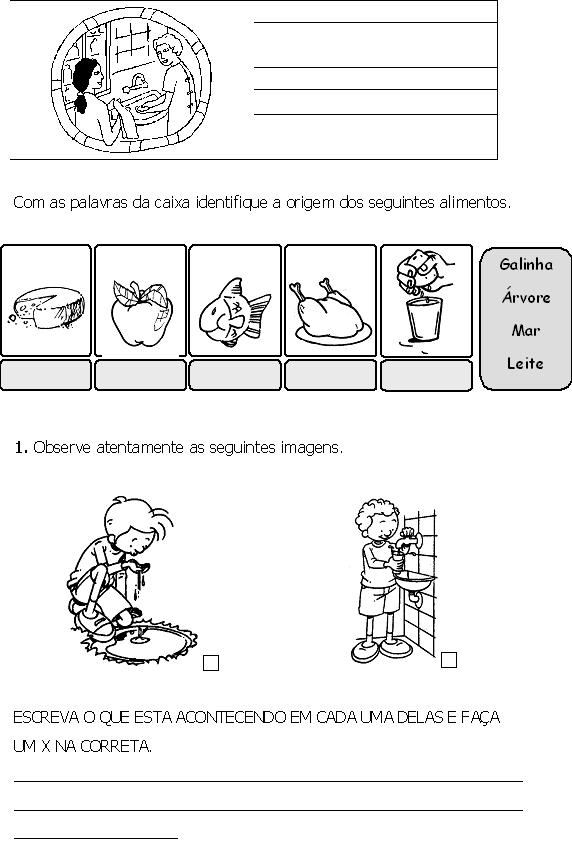 Com as palavras da caixa identifique a origem dos seguintes alimentos.

Galinha
Árvore
Mar
Leite

**1.** Observe atentamente as seguintes imagens.

ESCREVA O QUE ESTA ACONTECENDO EM CADA UMA DELAS E FAÇA UM X NA CORRETA.