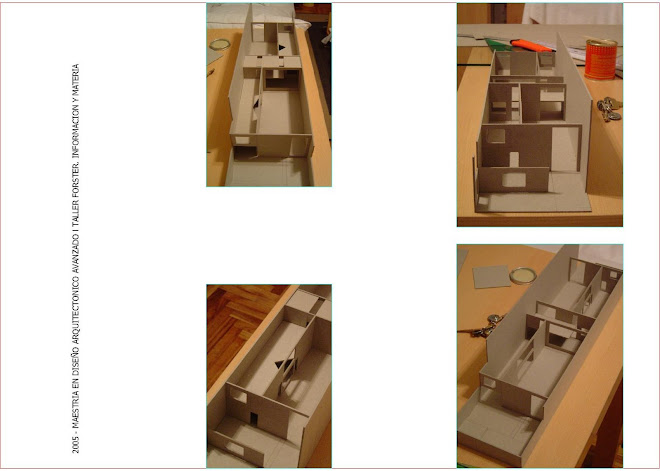 2005 - MAESTRIA EN DISEÑO ARQUITECTONICO AVANZADO I TALLER FORSTER. INFORMACION Y MATERIA