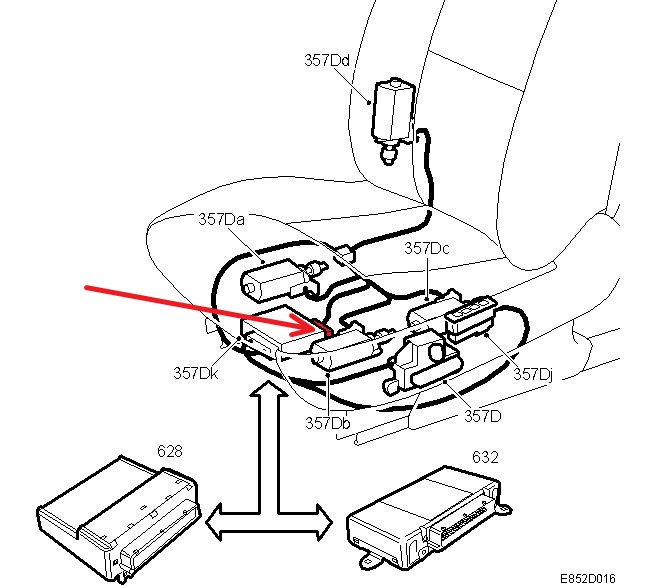 357Dd
357Da
357Dc
357Dk
357Dj
357Db
357D
628
632
E852D016