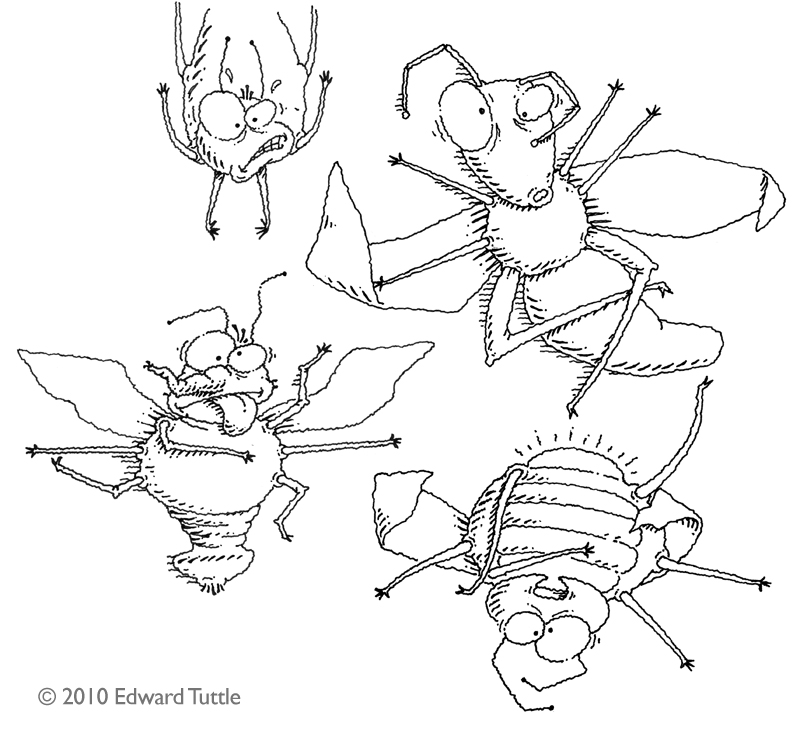 © 2010 Edward Tuttle