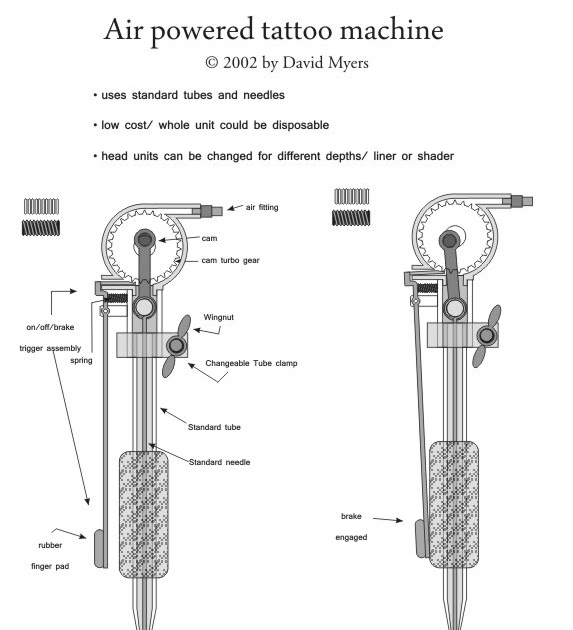 Air powered tattoo machine

© 2002 by David Myers

• uses standard tubes and needles

• low cost/ whole unit could be disposable

• head units can be changed for different depths/ liner or shader

air fitting

cam

cam turbo gear

on/off/brake

trigger assembly

spring

Wingnut

Changeable Tube clamp

Standard tube

Standard needle

rubber

finger pad

brake

engaged