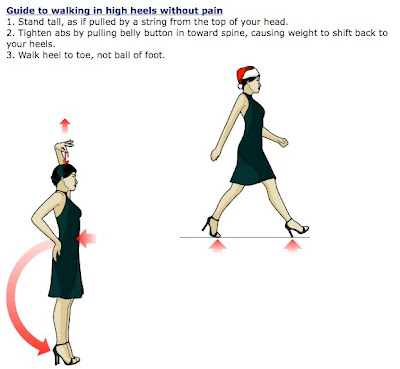 Guide to walking in high heels without pain
1. Stand tall, as if pulled by a string from the top of your head.
2. Tighten abs by pulling belly button in toward spine, causing weight to shift back to your heels.
3. Walk heel to toe, not ball of foot.