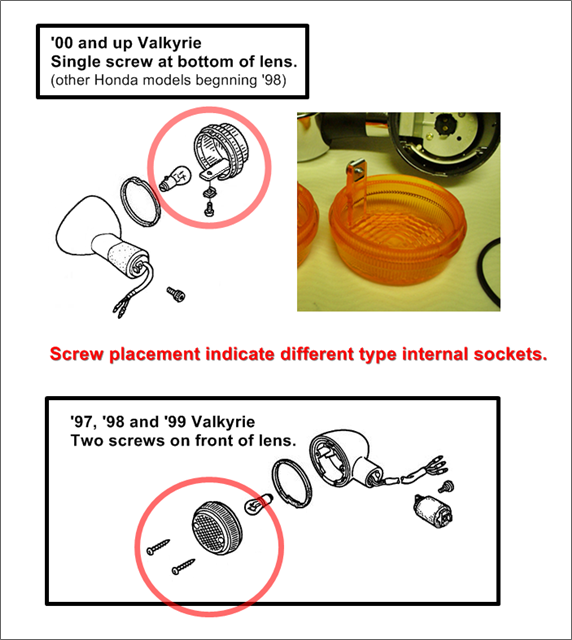 '00 and up Valkyrie
Single screw at bottom of lens.
(other Honda models begnning '98)

Screw placement indicate different type internal sockets.

'97, '98 and '99 Valkyrie
Two screws on front of lens.