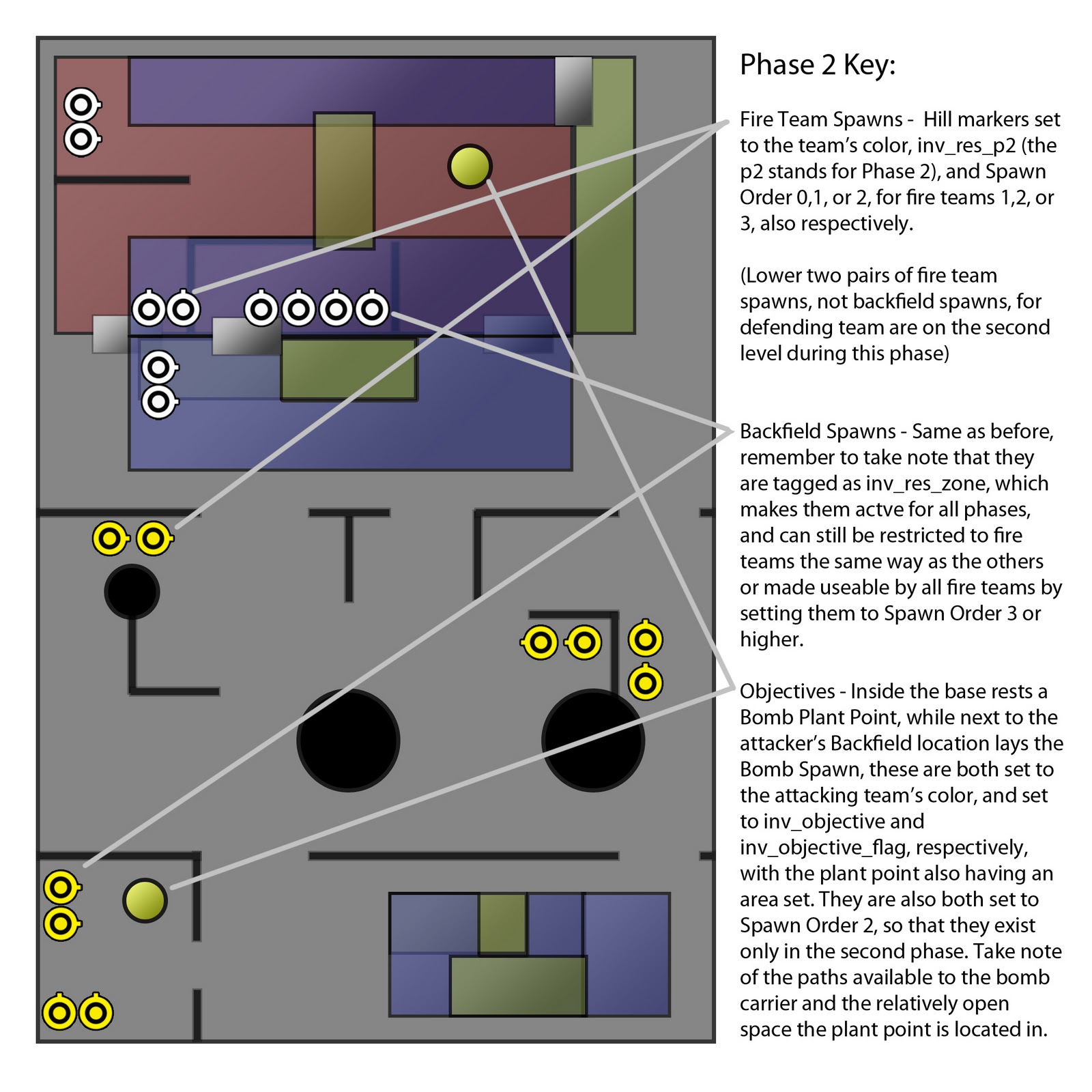 Phase 2 Key:

Fire Team Spawns - Hill markers set to the team's color, inv_res_p2 (the p2 stands for Phase 2), and Spawn Order 0,1, or 2, for fire teams 1,2, or 3, also respectively.

(Lower two pairs of fire team spawns, not backfield spawns, for defending team are on the second level during this phase)

Backfield Spawns - Same as before, remember to take note that they are tagged as inv_res_zone, which makes them actve for all phases, and can still be restricted to fire teams the same way as the others or made useable by all fire teams by setting them to Spawn Order 3 or higher.

Objectives - Inside the base rests a Bomb Plant Point, while next to the attacker's Backfield location lays the Bomb Spawn, these are both set to the attacking team's color, and set to inv_objective and inv_objective_flag, respectively, with the plant point also having an area set. They are also both set to Spawn Order 2, so that they exist only in the second phase. Take note of the paths available to the bomb carrier and the relatively open space the plant point is located in.