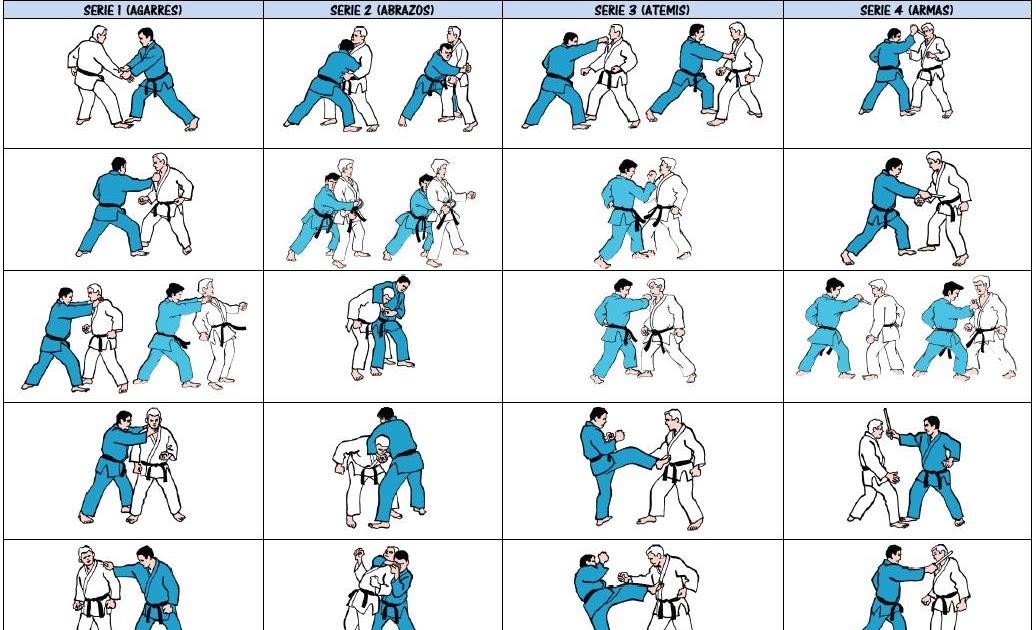 | SERIE 1 (AGARRES) | SERIE 2 (ABRAZOS) | SERIE 3 (ATEMIS) | SERIE 4 (ARMAS) |
|---|---|---|---|
| | | | |
| | | | |
| | | | |
| | | | |
| | | | |