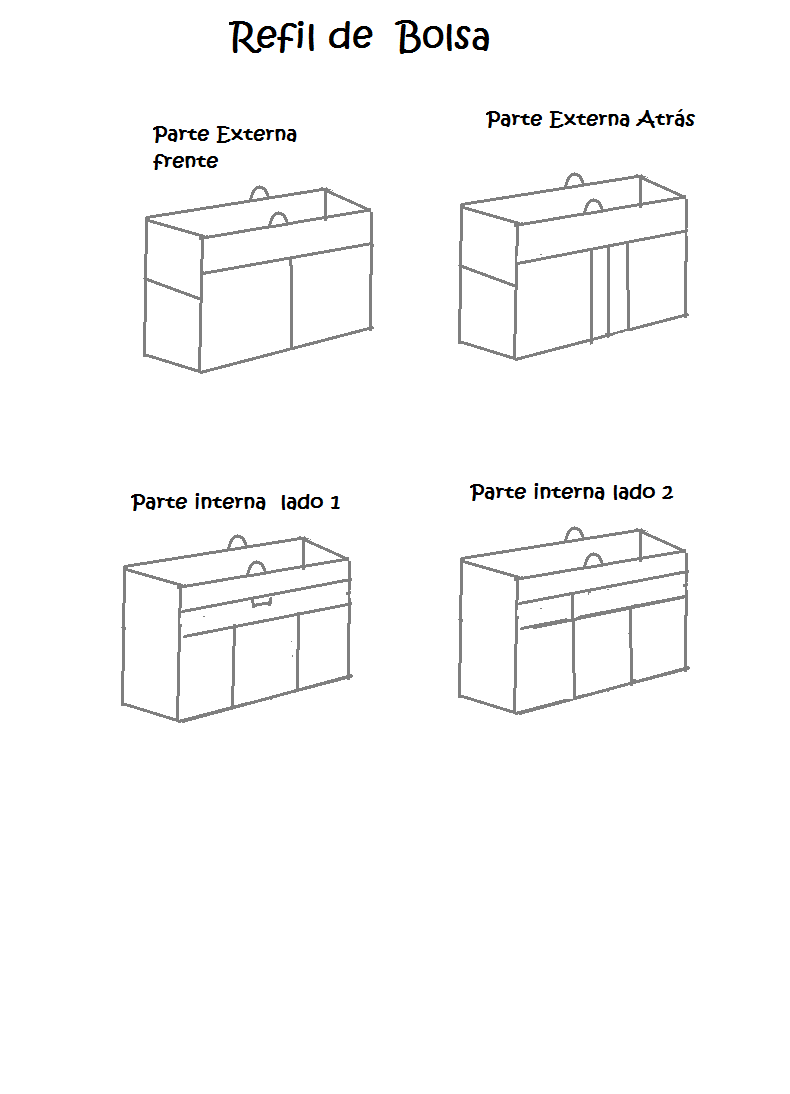 Refil de Bolsa

Parte Externa frente

Parte Externa Atrás

Parte interna lado 1

Parte interna lado 2