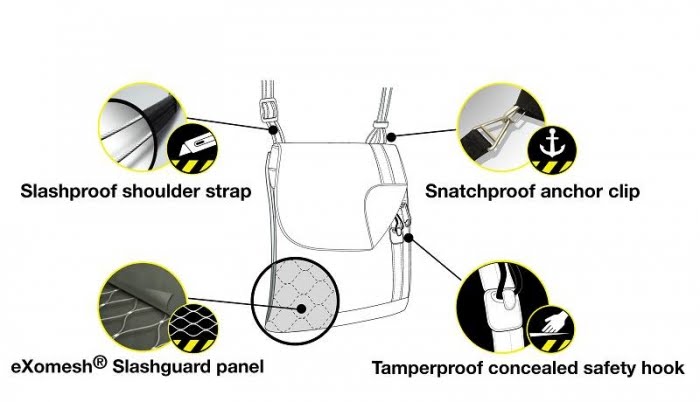 Slashproof shoulder strap

Snatchproof anchor clip

eXomesh® Slashguard panel

Tamperproof concealed safety hook