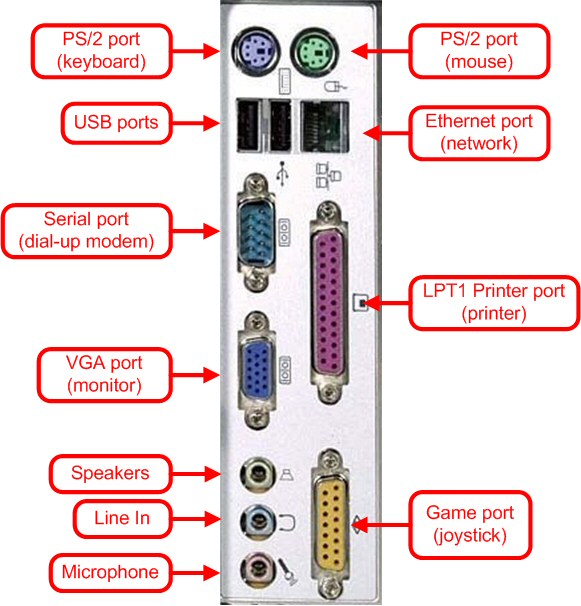 PS/2 port
(keyboard)

PS/2 port
(mouse)

USB ports

Ethernet port
(network)

Serial port
(dial-up modem)

LPT1 Printer port
(printer)

VGA port
(monitor)

Speakers

Line In

Game port
(joystick)

Microphone