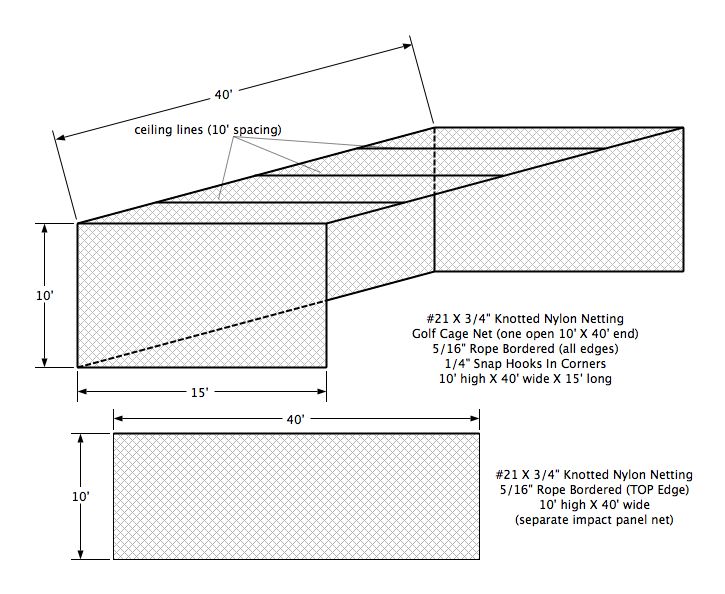 40'

ceiling lines (10' spacing)

10'

15'

#21 X 3/4" Knotted Nylon Netting
Golf Cage Net (one open 10' X 40' end)
5/16" Rope Bordered (all edges)
1/4" Snap Hooks In Corners
10' high X 40' wide X 15' long

40'

10'

#21 X 3/4" Knotted Nylon Netting
5/16" Rope Bordered (TOP Edge)
10' high X 40' wide
(separate impact panel net)