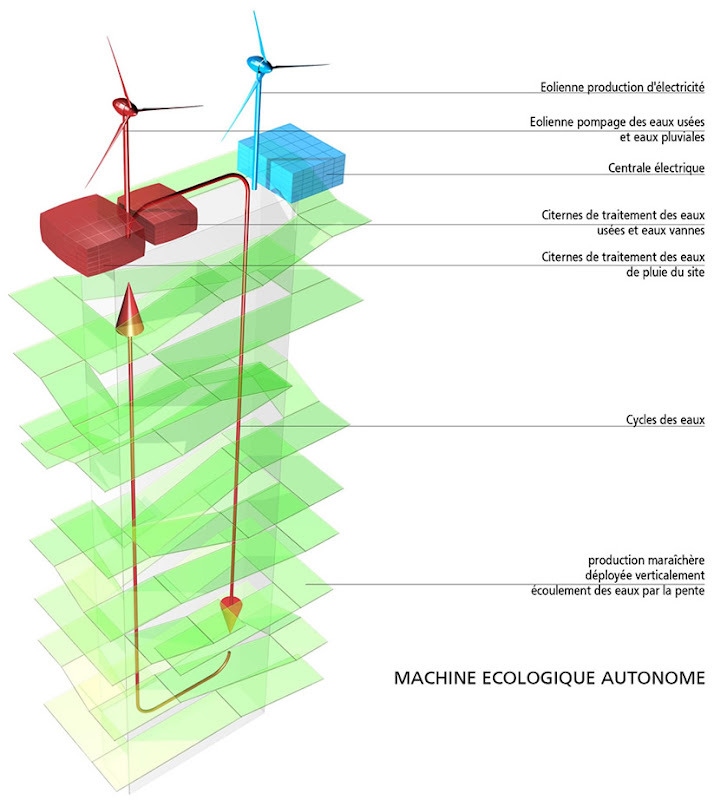 Eolienne production d'électricité

Eolienne pompage des eaux usées et eaux pluviales

Centrale électrique

Citernes de traitement des eaux usées et eaux vannes

Citernes de traitement des eaux de pluie du site

Cycles des eaux

production maraîchère déployée verticalement écoulement des eaux par la pente

MACHINE ECOLOGIQUE AUTONOME