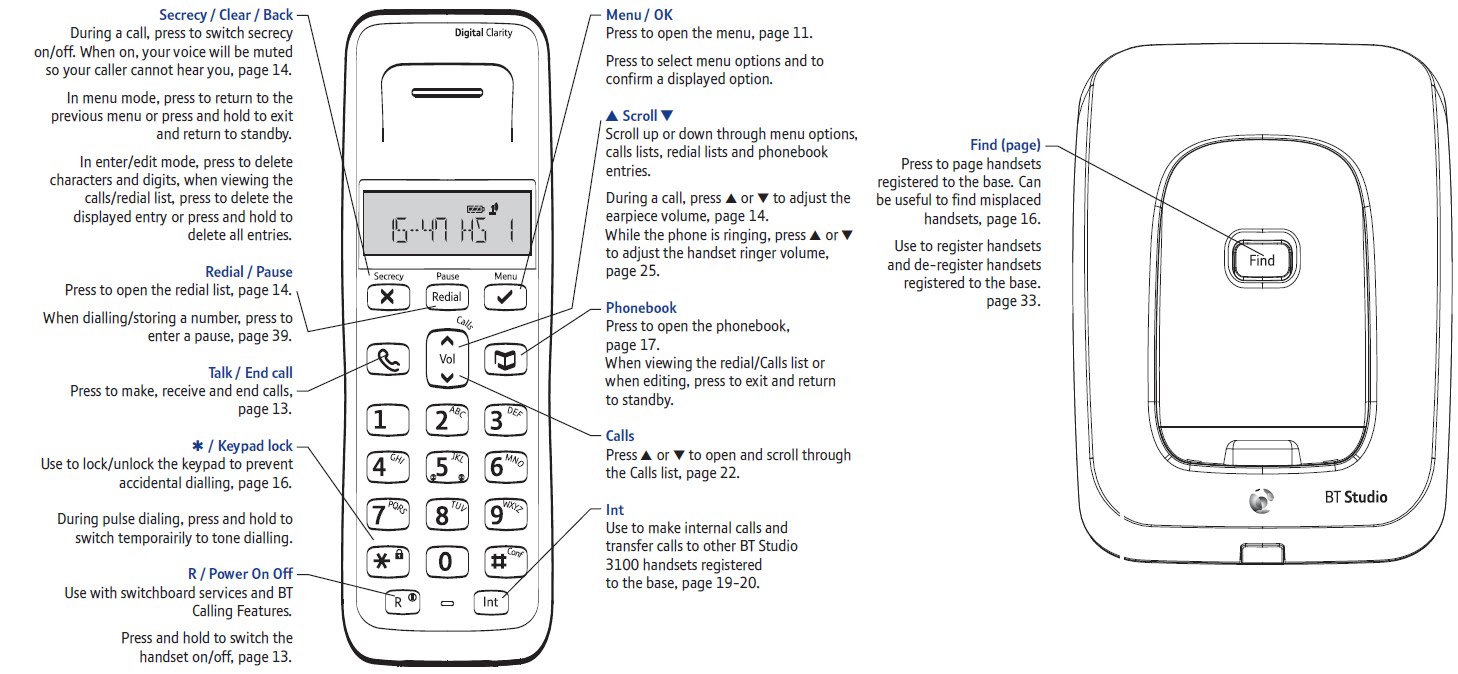 Secrecy / Clear / Back
During a call, press to switch secrecy on/off. When on, your voice will be muted so your caller cannot hear you, page 14.

In menu mode, press to return to the previous menu or press and hold to exit and return to standby.

In enter/edit mode, press to delete characters and digits, when viewing the calls/redial list, press to delete the displayed entry or press and hold to delete all entries.

Redial / Pause
Press to open the redial list, page 14.

When dialling/storing a number, press to enter a pause, page 39.

Talk / End call
Press to make, receive and end calls, page 13.

✱ / Keypad lock
Use to lock/unlock the keypad to prevent accidental dialling, page 16.

During pulse dialing, press and hold to switch temporairily to tone dialling.

R / Power On Off
Use with switchboard services and BT Calling Features.

Press and hold to switch the handset on/off, page 13.

Digital Clarity

15-47 HS 1

Secrecy Pause Menu
Redial
Calls
Vol
1 2 ABC 3 DEF
4 GHI 5 JKL 6 MNO
7 PQRS 8 TUV 9 WXYZ
✱ 0 # Conf
R Int

Menu / OK
Press to open the menu, page 11.

Press to select menu options and to confirm a displayed option.

▲ Scroll ▼
Scroll up or down through menu options, calls lists, redial lists and phonebook entries.

During a call, press ▲ or ▼ to adjust the earpiece volume, page 14.
While the phone is ringing, press ▲ or ▼ to adjust the handset ringer volume, page 25.

Phonebook
Press to open the phonebook, page 17.
When viewing the redial/Calls list or when editing, press to exit and return to standby.

Calls
Press ▲ or ▼ to open and scroll through the Calls list, page 22.

Int
Use to make internal calls and transfer calls to other BT Studio 3100 handsets registered to the base, page 19-20.

Find (page)
Press to page handsets registered to the base. Can be useful to find misplaced handsets, page 16.

Use to register handsets and de-register handsets registered to the base. page 33.

Find

BT Studio