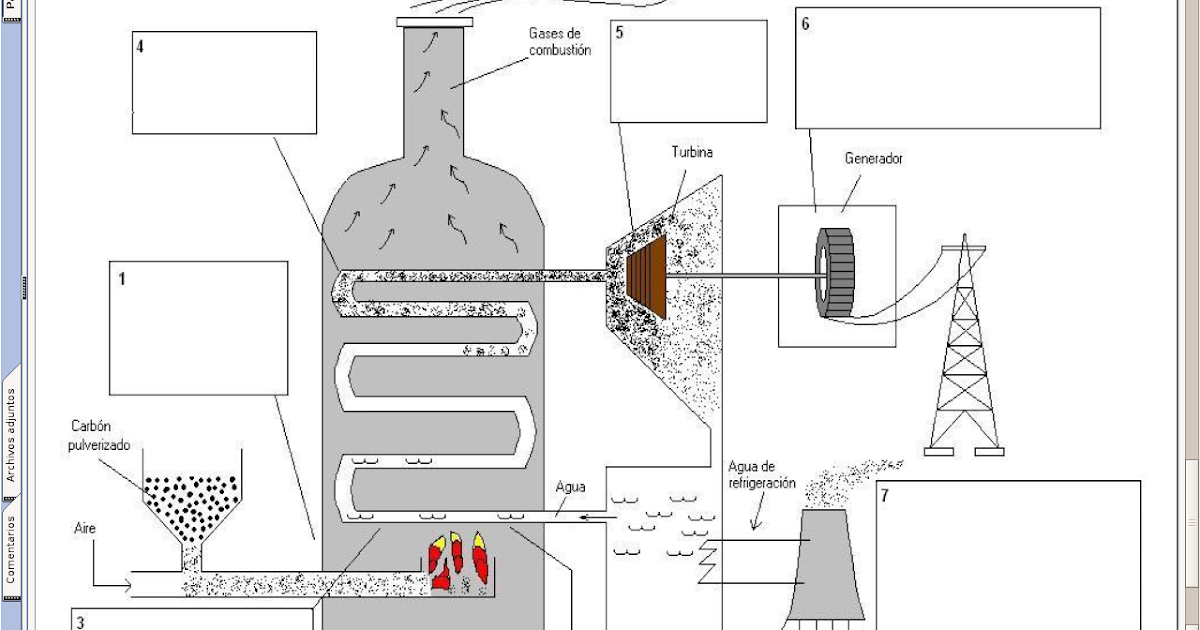 Archivos adjuntos
Comentarios
4
Gases de combustión
5
6
Turbina
Generador
1
Carbón pulverizado
Aire
Agua
Agua de refrigeración
7
3