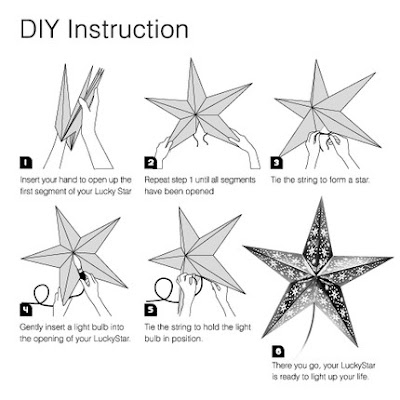 DIY Instruction

1
Insert your hand to open up the first segment of your Lucky Star

2
Repeat step 1 until all segments have been opened

3
Tie the string to form a star.

4
Gently insert a light bulb into the opening of your LuckyStar.

5
Tie the string to hold the light bulb in position.

6
There you go, your LuckyStar is ready to light up your life.