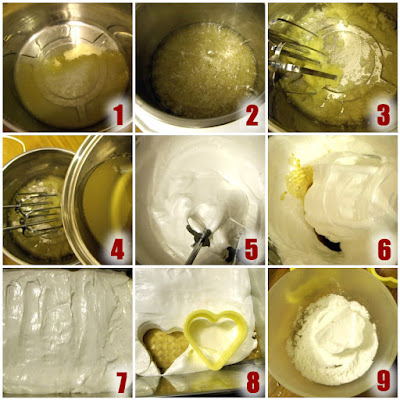 1

2

3

4

5

6

7

8

9