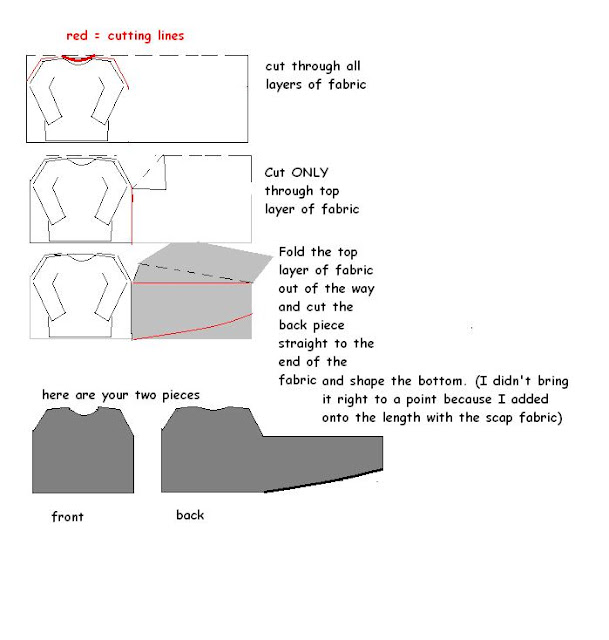 red = cutting lines

cut through all layers of fabric

Cut ONLY through top layer of fabric

Fold the top layer of fabric out of the way and cut the back piece straight to the end of the fabric and shape the bottom. (I didn't bring it right to a point because I added onto the length with the scap fabric)

here are your two pieces

front

back