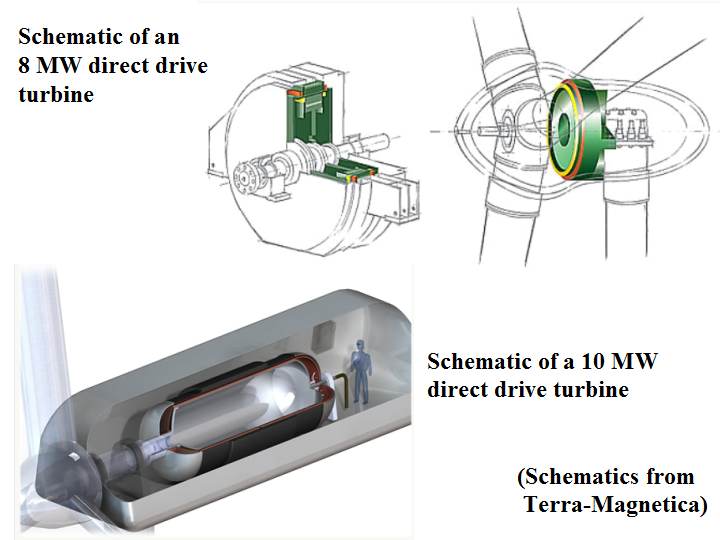 Schematic of an 8 MW direct drive turbine

Schematic of a 10 MW direct drive turbine

(Schematics from Terra-Magnetica)