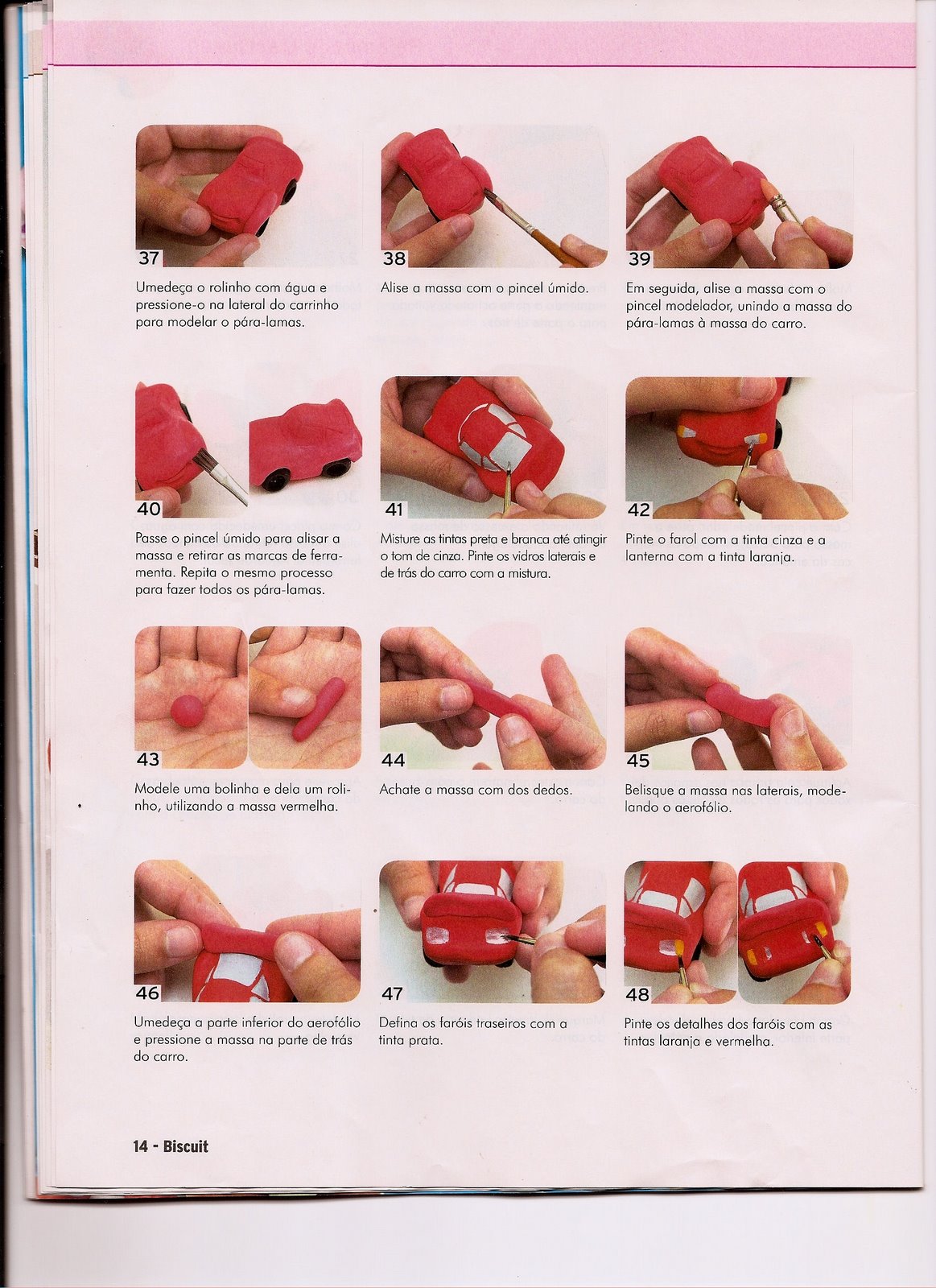 37

Umedeça o rolinho com água e pressione-o na lateral do carrinho para modelar o pára-lamas.

38

Alise a massa com o pincel úmido.

39

Em seguida, alise a massa com o pincel modelador, unindo a massa do pára-lamas à massa do carro.

40

Passe o pincel úmido para alisar a massa e retirar as marcas de ferramenta. Repita o mesmo processo para fazer todos os pára-lamas.

41

Misture as tintas preta e branca até atingir o tom de cinza. Pinte os vidros laterais e de trás do carro com a mistura.

42

Pinte o farol com a tinta cinza e a lanterna com a tinta laranja.

43

Modele uma bolinha e dela um rolinho, utilizando a massa vermelha.

44

Achate a massa com dos dedos.

45

Belisque a massa nas laterais, modelando o aerofólio.

46

Umedeça a parte inferior do aerofólio e pressione a massa na parte de trás do carro.

47

Defina os faróis traseiros com a tinta prata.

48

Pinte os detalhes dos faróis com as tintas laranja e vermelha.

14 - Biscuit